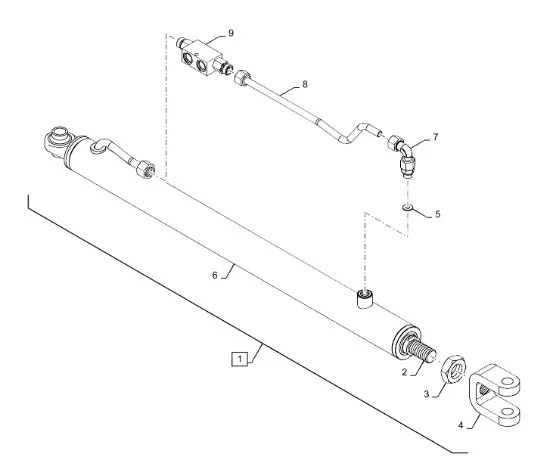 9
8
7
5
6
1
2
3
4